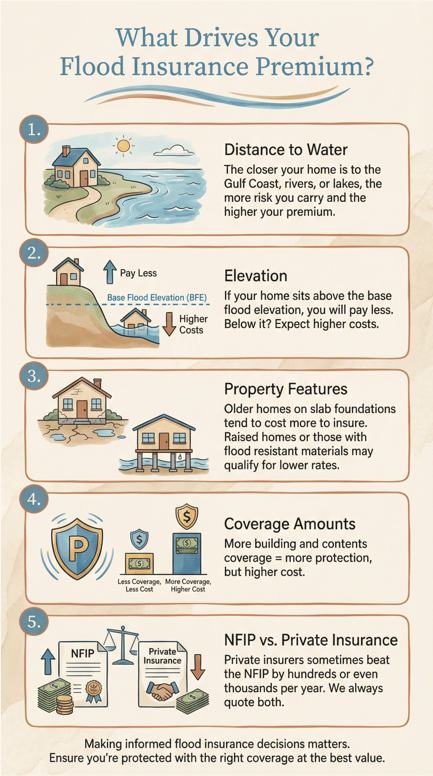 What Drives Your Flood Insurance Premium?

1.

Distance to Water

The closer your home is to the Gulf Coast, rivers, or lakes, the more risk you carry and the higher your premium.

2.

Pay Less

Base Flood Elevation (BFE)

Higher Costs

Elevation

If your home sits above the base flood elevation, you will pay less. Below it? Expect higher costs.

3.

Property Features

Older homes on slab foundations tend to cost more to insure. Raised homes or those with flood resistant materials may qualify for lower rates.

4.

P

$

$

Less Coverage, Less Cost

More Coverage, Higher Cost

Coverage Amounts

More building and contents coverage = more protection, but higher cost.

5.

NFIP

Private Insurance

NFIP vs. Private Insurance

Private insurers sometimes beat the NFIP by hundreds or even thousands per year. We always quote both.

Making informed flood insurance decisions matters. Ensure you're protected with the right coverage at the best value.